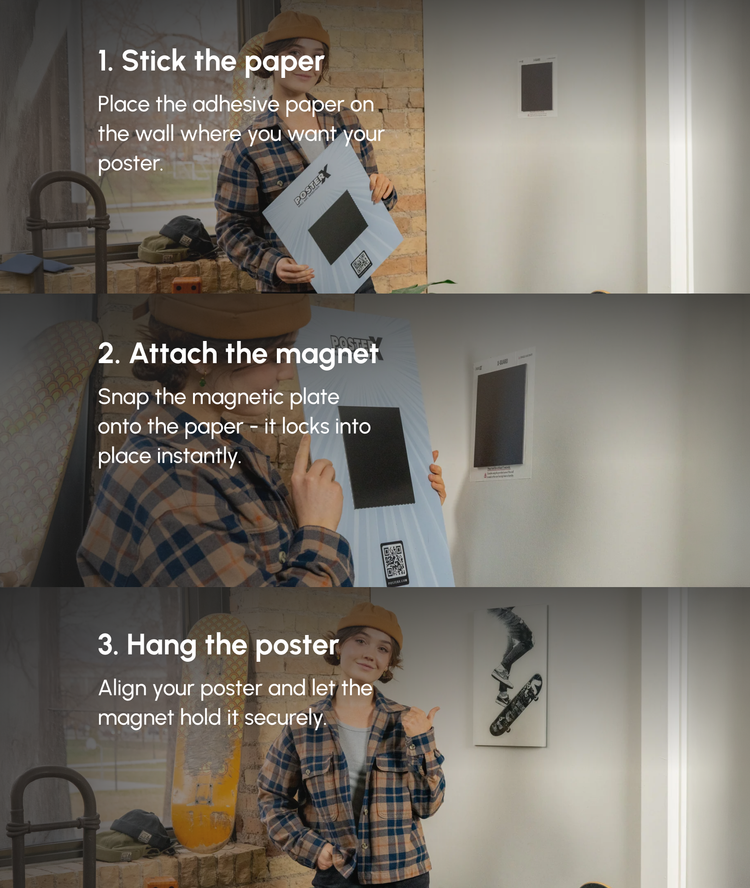 1. Stick the paper
Place the adhesive paper on the wall where you want your poster.

POSTERX

2. Attach the magnet
Snap the magnetic plate onto the paper - it locks into place instantly.

POSTERX

3. Hang the poster
Align your poster and let the magnet hold it securely.